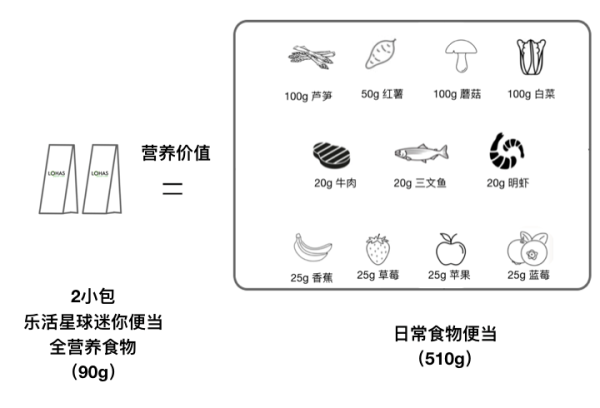 LOHAS LOHAS

营养价值
=

2小包
乐活星球迷你便当
全营养食物
（90g）

100g 芦笋 50g 红薯 100g 蘑菇 100g 白菜

20g 牛肉 20g 三文鱼 20g 明虾

25g 香蕉 25g 草莓 25g 苹果 25g 蓝莓

日常食物便当
（510g）