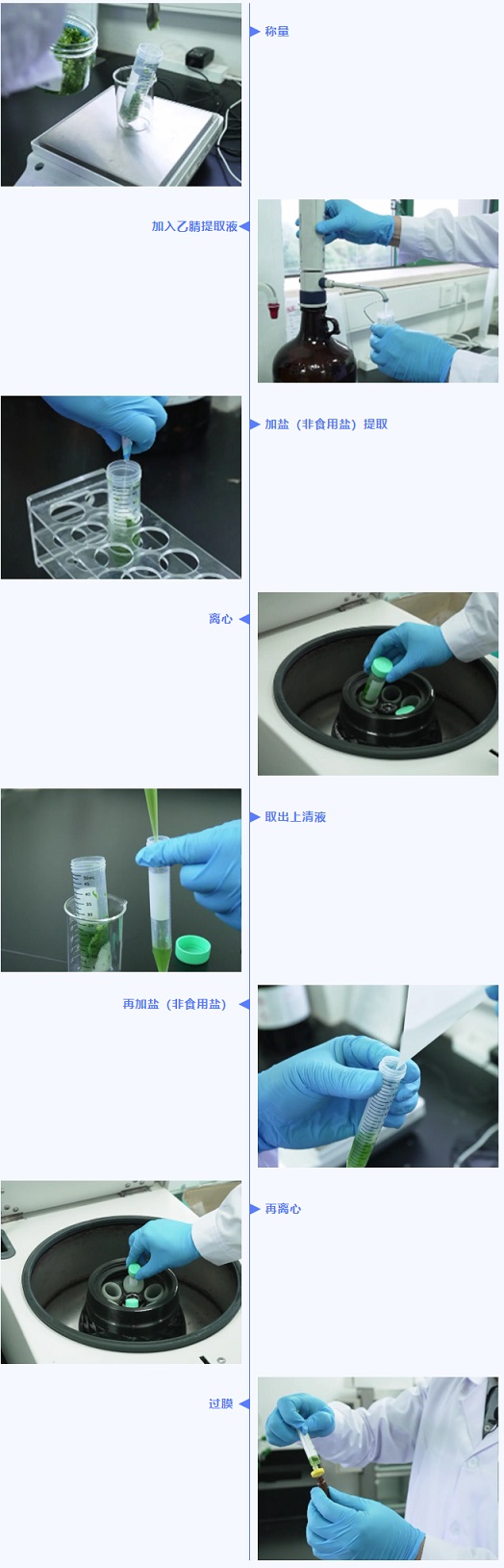 称量

加入乙腈提取液

加盐（非食用盐）提取

离心

取出上清液

再加盐（非食用盐）

再离心

过膜